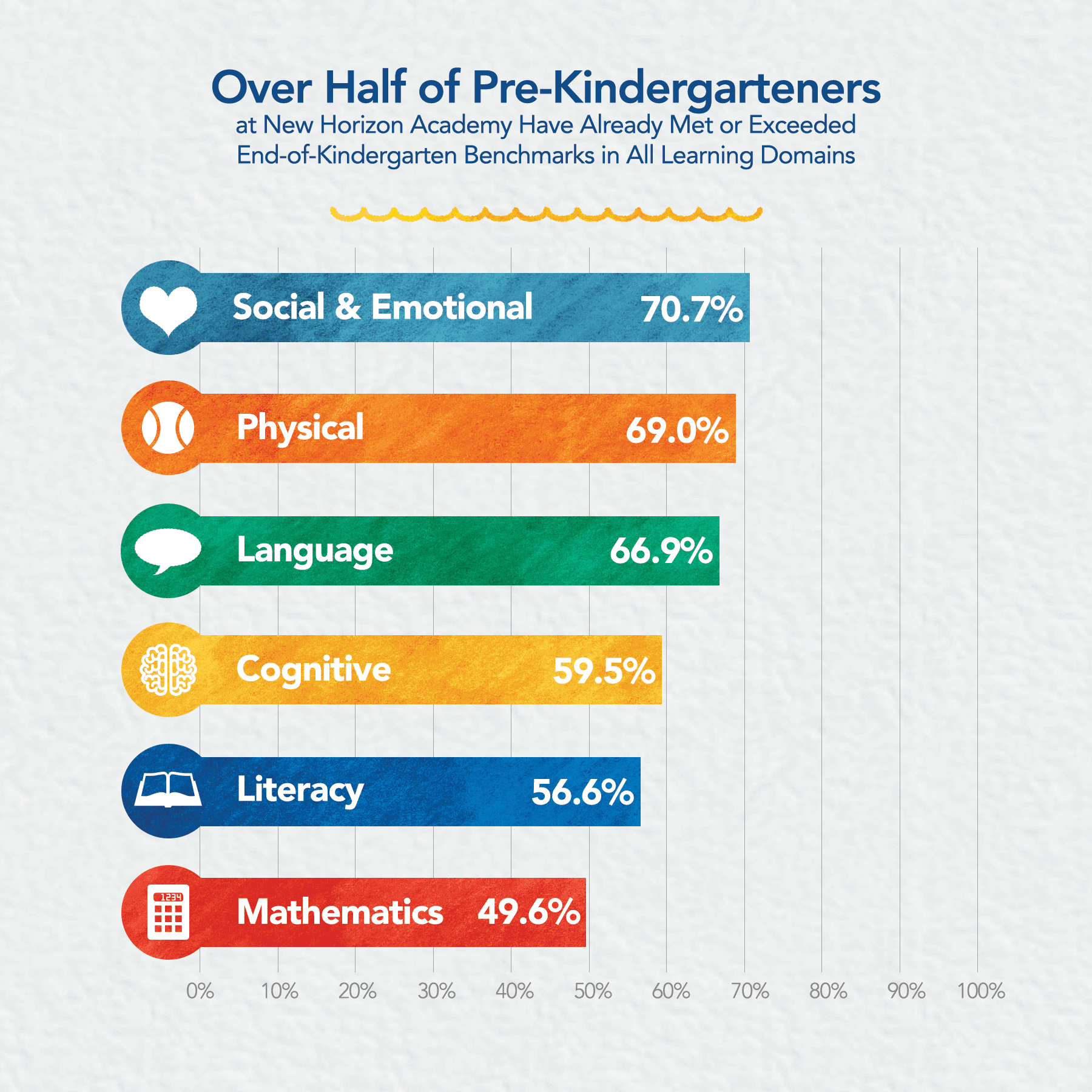 Over Half of Pre-Kindergarteners
at New Horizon Academy Have Already Met or Exceeded End-of-Kindergarten Benchmarks in All Learning Domains

Social & Emotional 70.7%

Physical 69.0%

Language 66.9%

Cognitive 59.5%

Literacy 56.6%

1234

Mathematics 49.6%

0% 10% 20% 30% 40% 50% 60% 70% 80% 90% 100%