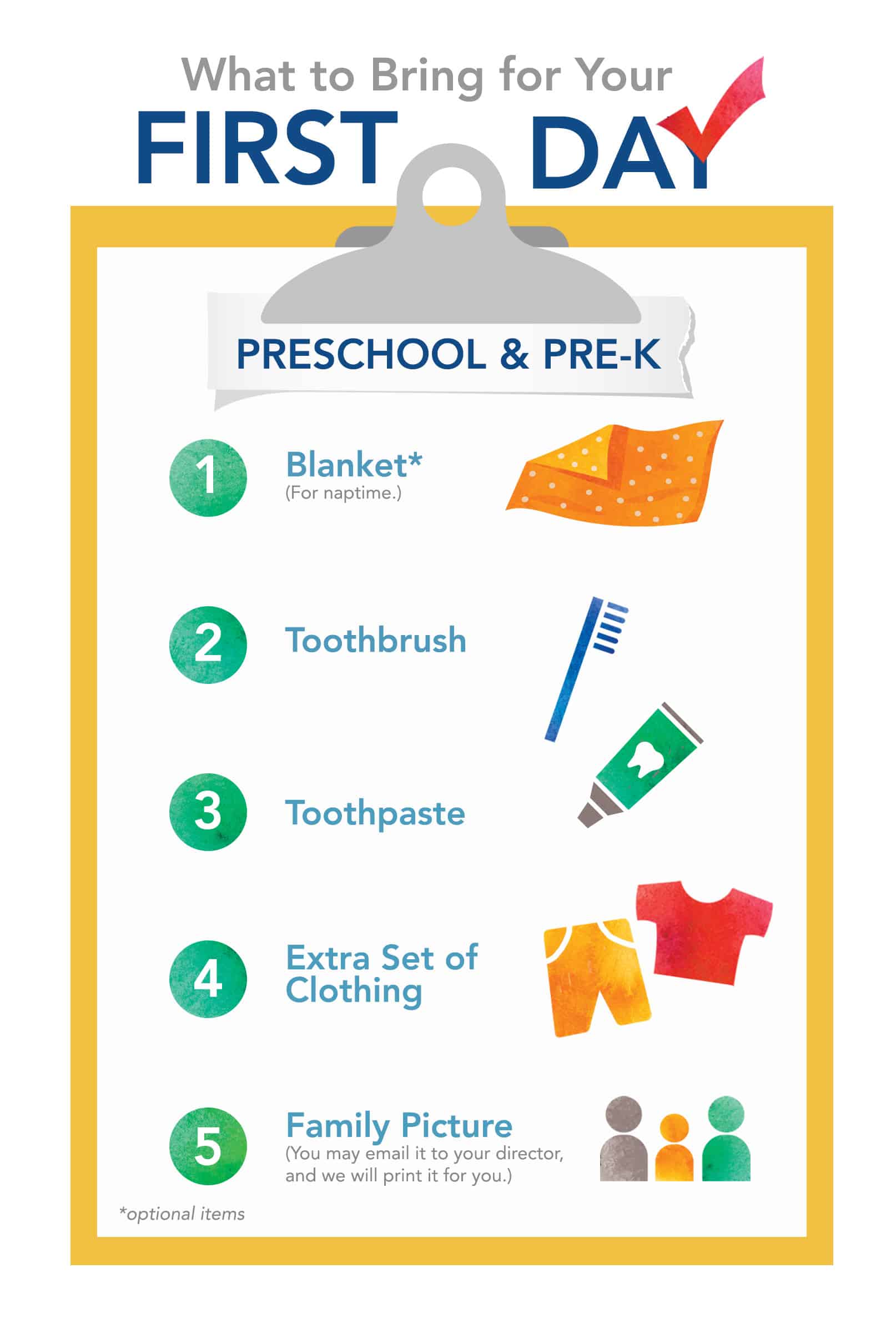 What to Bring for Your
FIRST DAY

PRESCHOOL & PRE-K

1 Blanket*
(For naptime.)

2 Toothbrush

3 Toothpaste

4 Extra Set of Clothing

5 Family Picture
(You may email it to your director, and we will print it for you.)

*optional items