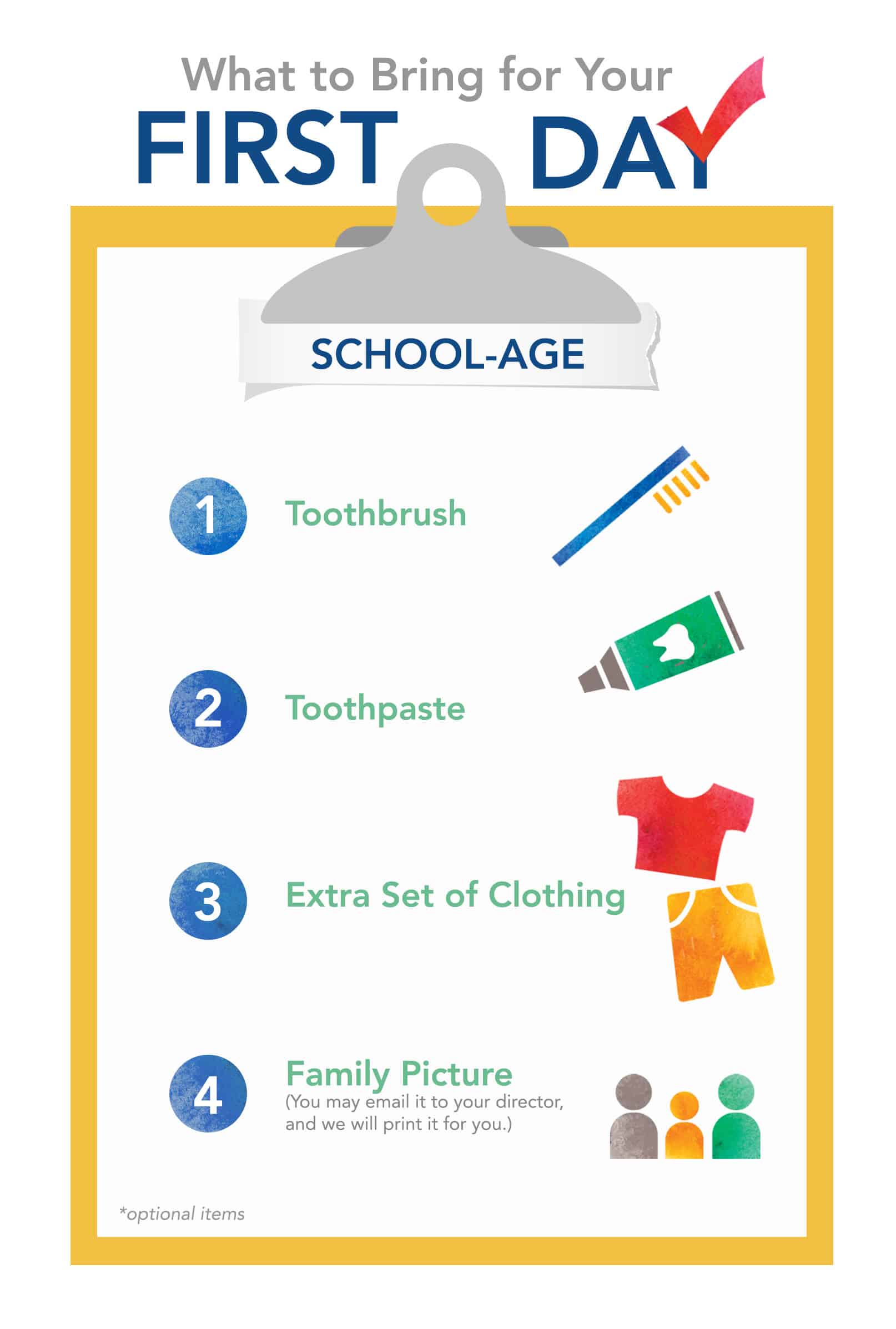 What to Bring for Your
FIRST DAY

SCHOOL-AGE

1 Toothbrush

2 Toothpaste

3 Extra Set of Clothing

4 Family Picture
(You may email it to your director, and we will print it for you.)

*optional items