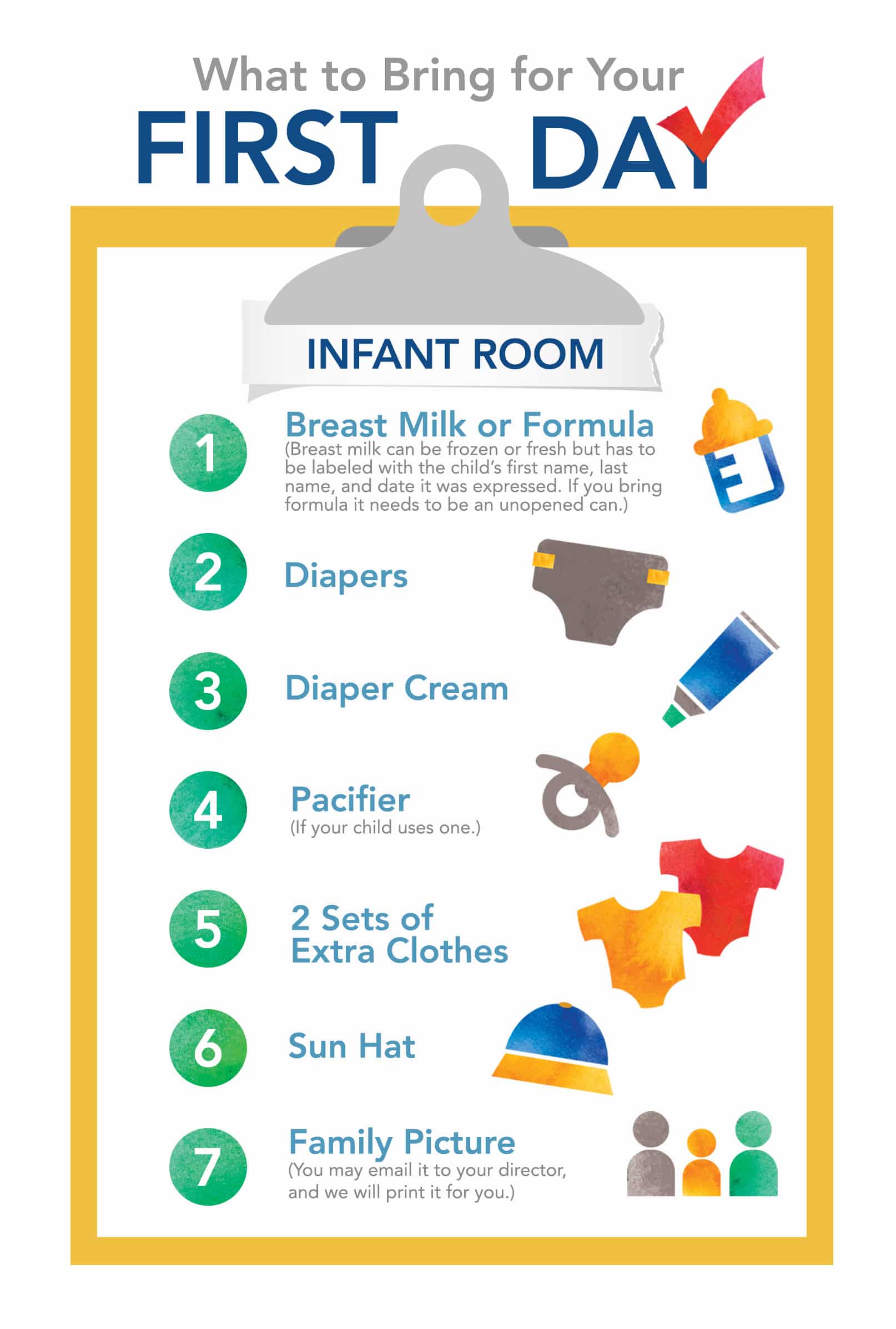 What to Bring for Your
FIRST DAY

INFANT ROOM

1 Breast Milk or Formula
(Breast milk can be frozen or fresh but has to be labeled with the child's first name, last name, and date it was expressed. If you bring formula it needs to be an unopened can.)

2 Diapers

3 Diaper Cream

4 Pacifier
(If your child uses one.)

5 2 Sets of Extra Clothes

6 Sun Hat

7 Family Picture
(You may email it to your director, and we will print it for you.)