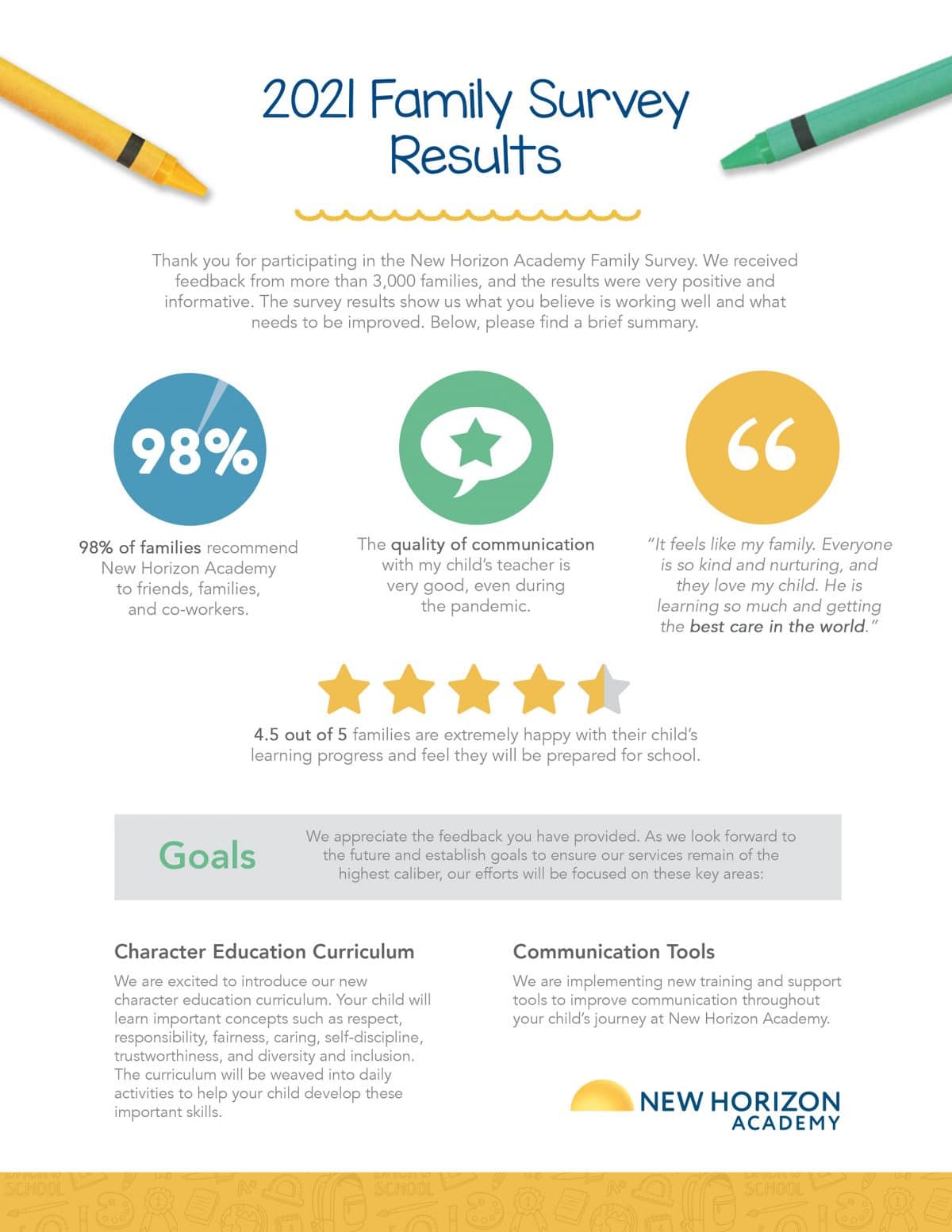 2021 Family Survey Results

Thank you for participating in the New Horizon Academy Family Survey. We received feedback from more than 3,000 families, and the results were very positive and informative. The survey results show us what you believe is working well and what needs to be improved. Below, please find a brief summary.

98%

98% of families recommend New Horizon Academy to friends, families, and co-workers.

The quality of communication with my child's teacher is very good, even during the pandemic.

"It feels like my family. Everyone is so kind and nurturing, and they love my child. He is learning so much and getting the best care in the world."

4.5 out of 5 families are extremely happy with their child's learning progress and feel they will be prepared for school.

Goals

We appreciate the feedback you have provided. As we look forward to the future and establish goals to ensure our services remain of the highest caliber, our efforts will be focused on these key areas:

Character Education Curriculum

We are excited to introduce our new character education curriculum. Your child will learn important concepts such as respect, responsibility, fairness, caring, self-discipline, trustworthiness, and diversity and inclusion. The curriculum will be weaved into daily activities to help your child develop these important skills.

Communication Tools

We are implementing new training and support tools to improve communication throughout your child's journey at New Horizon Academy.

NEW HORIZON ACADEMY

SCHOOL SCHOOL SCHOOL